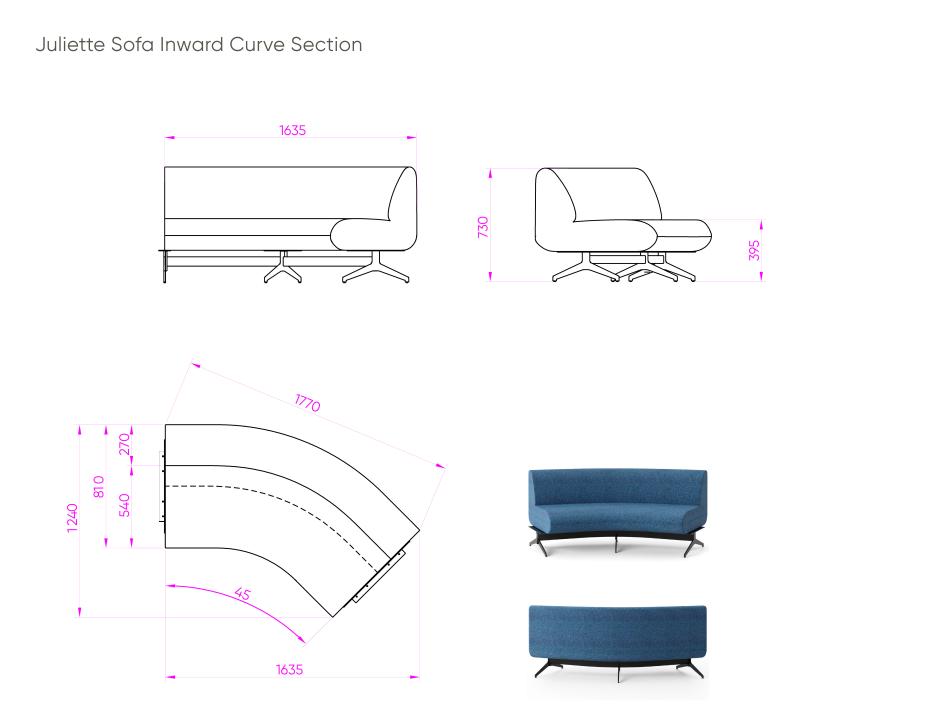 Juliette Sofa Inward Curve Section

1635

730

395

1770

1240

810

270

540

45

1635