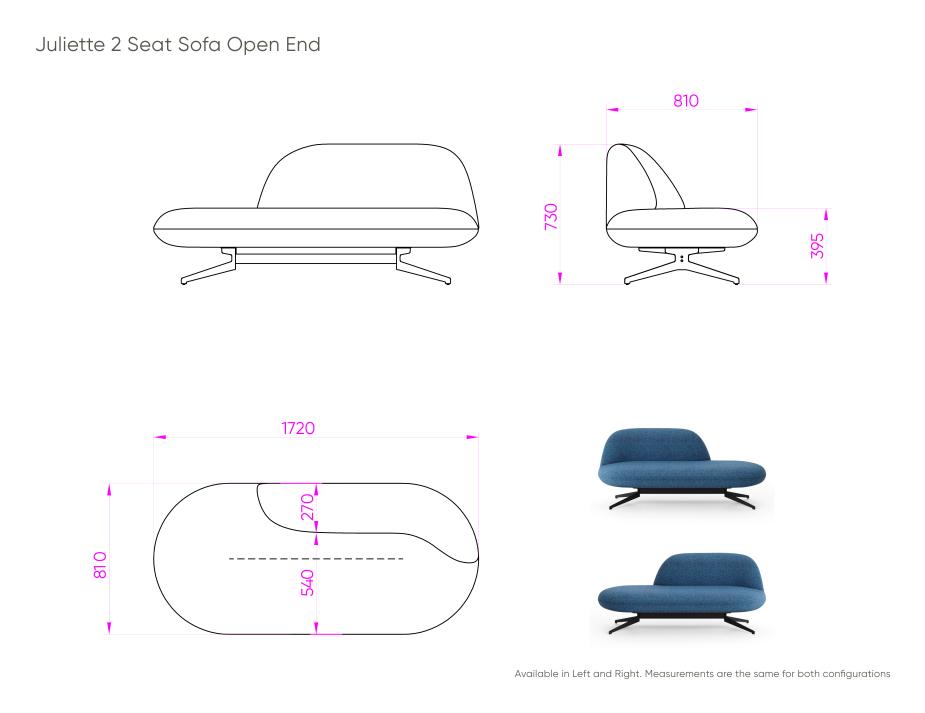 Juliette 2 Seat Sofa Open End

810

730

395

1720

810

270

540

Available in Left and Right. Measurements are the same for both configurations